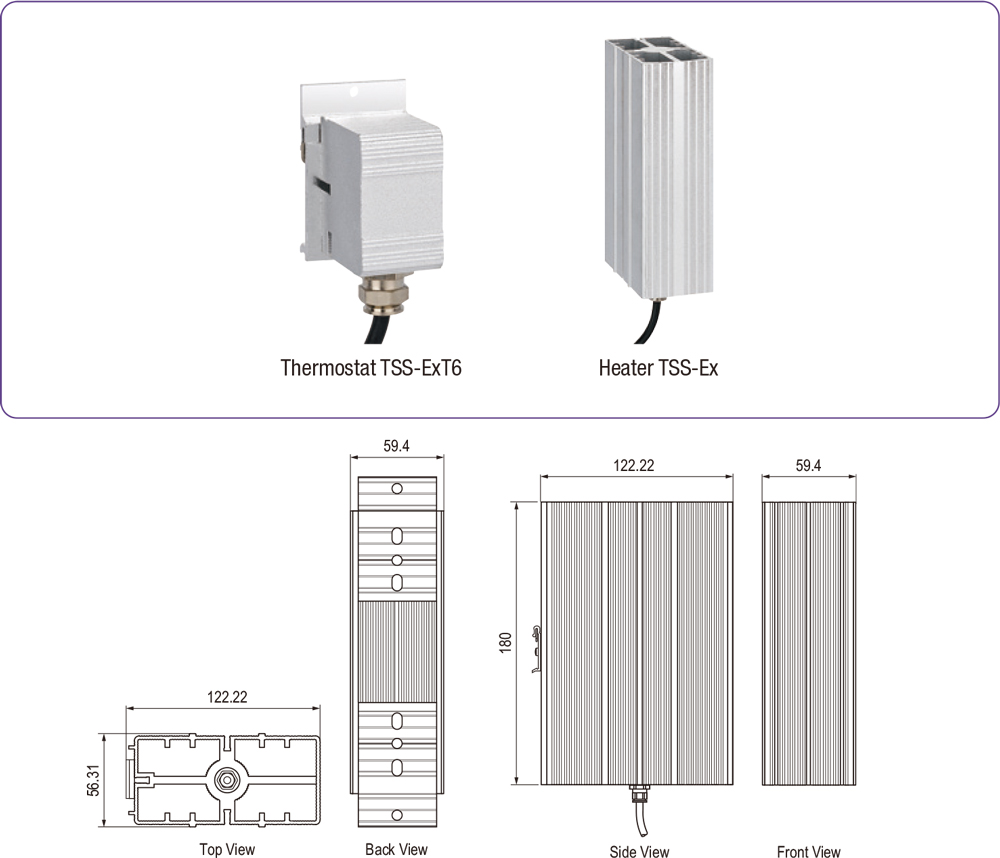 Thermostat TSS-ExT6

Heater TSS-Ex

59.4

122.22

59.4

180

122.22

56.31

Top View

Back View

Side View

Front View